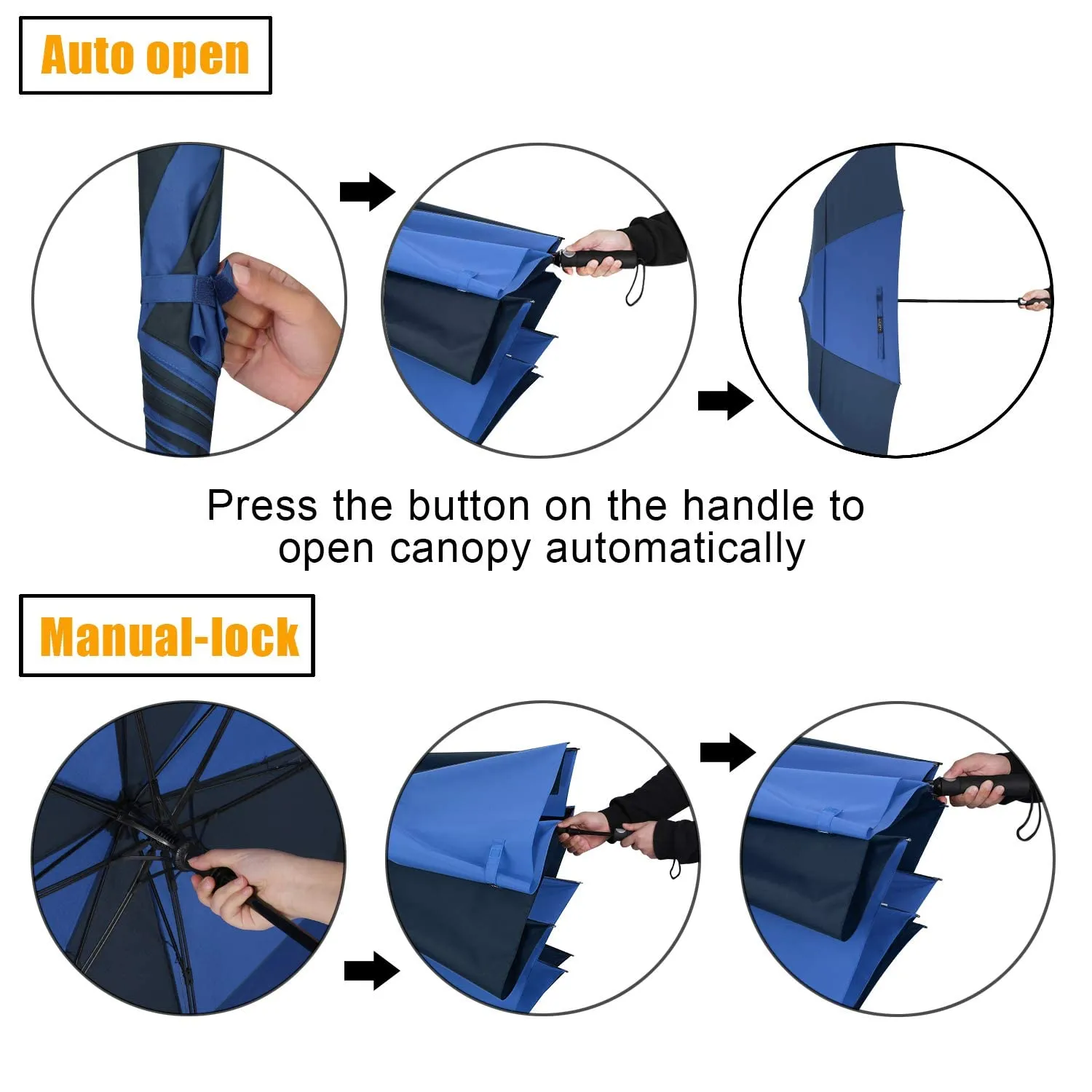 Auto open

Press the button on the handle to open canopy automatically

Manual-lock